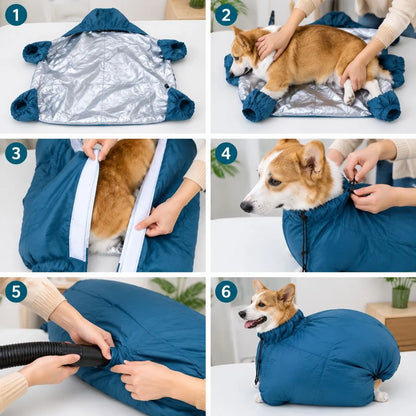 1

2

3

4

5

6